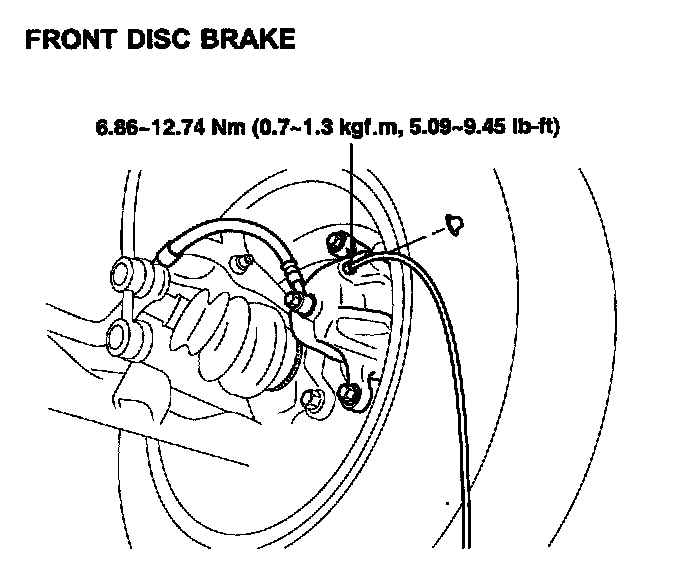 FRONT DISC BRAKE

6.86~12.74 Nm (0.7~1.3 kgf.m, 5.09~9.45 lb-ft)