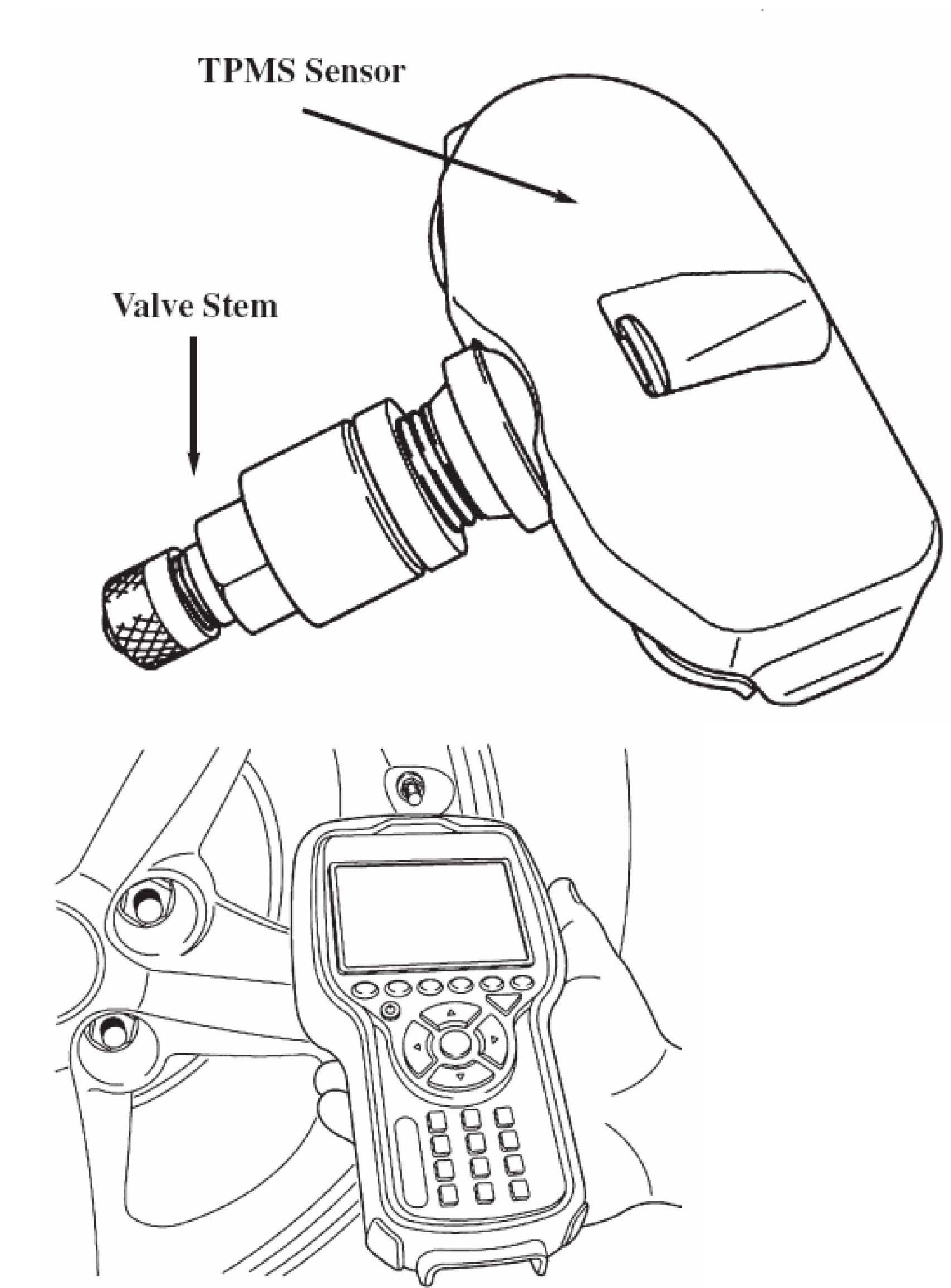 TPMS Sensor

Valve Stem