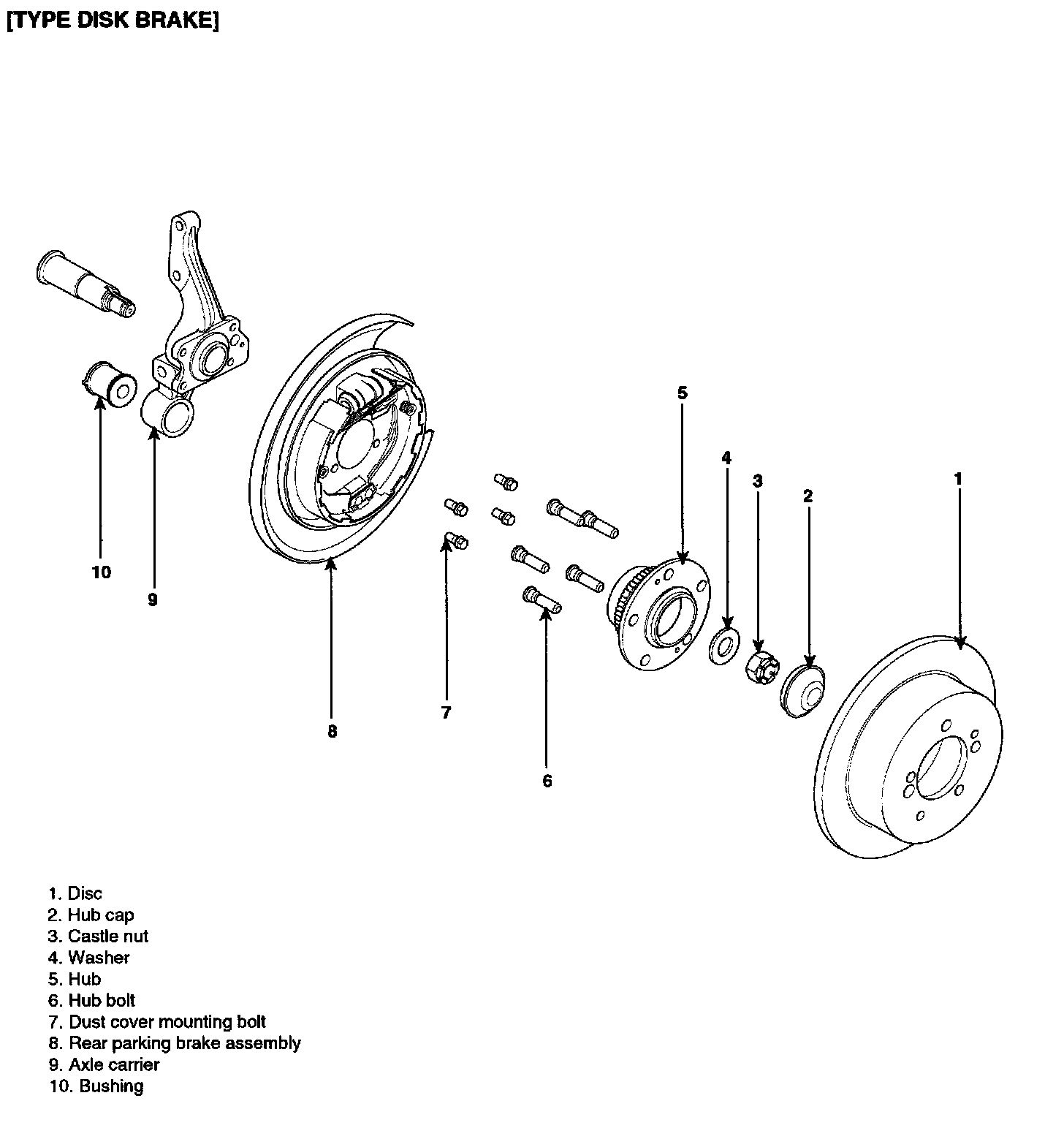 [TYPE DISK BRAKE]

5
4
3
2
1
10
9
8
7
6

1. Disc
2. Hub cap
3. Castle nut
4. Washer
5. Hub
6. Hub bolt
7. Dust cover mounting bolt
8. Rear parking brake assembly
9. Axle carrier
10. Bushing