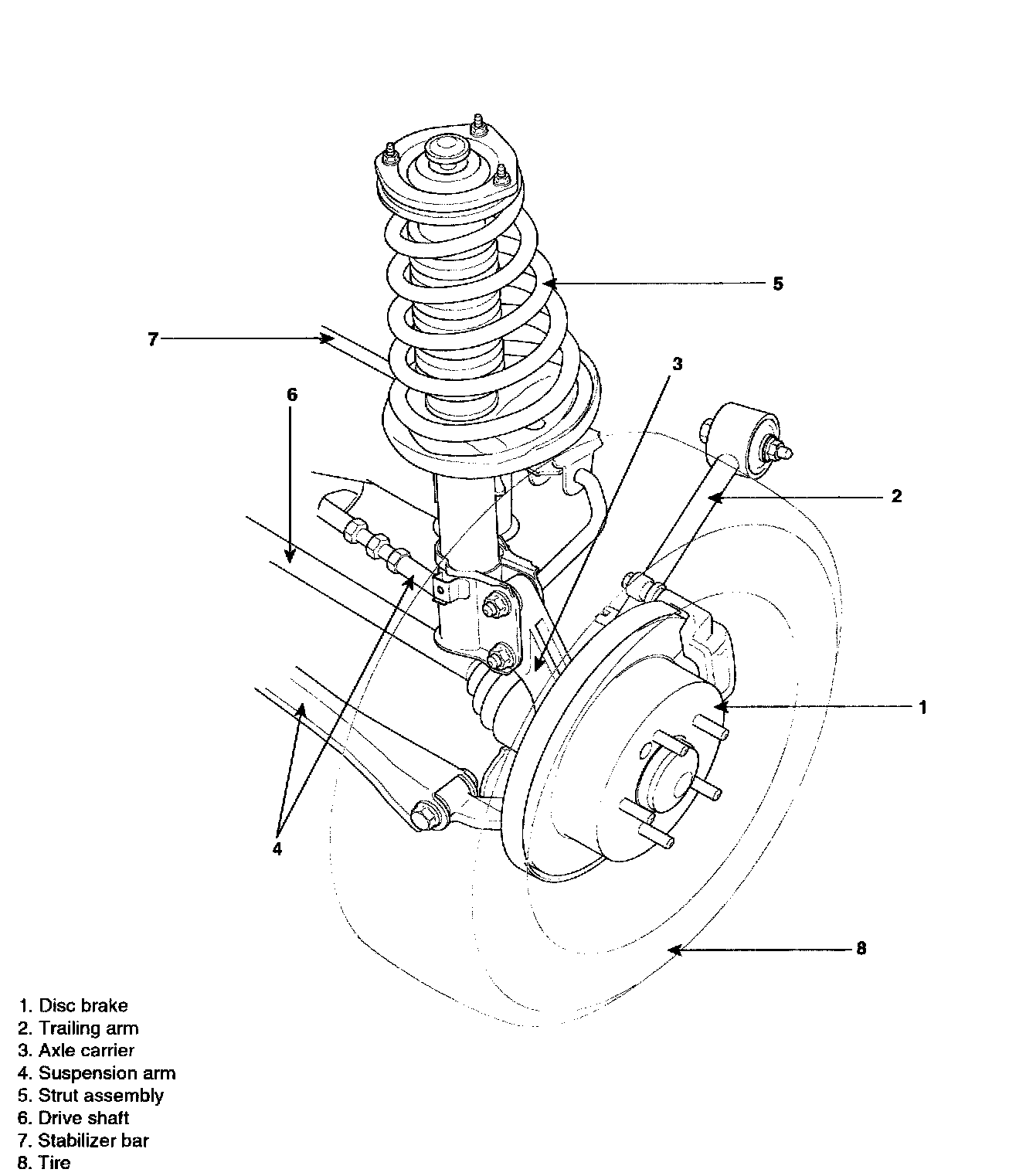 5

7

3

6

2

1

4

8

1. Disc brake
2. Trailing arm
3. Axle carrier
4. Suspension arm
5. Strut assembly
6. Drive shaft
7. Stabilizer bar
8. Tire