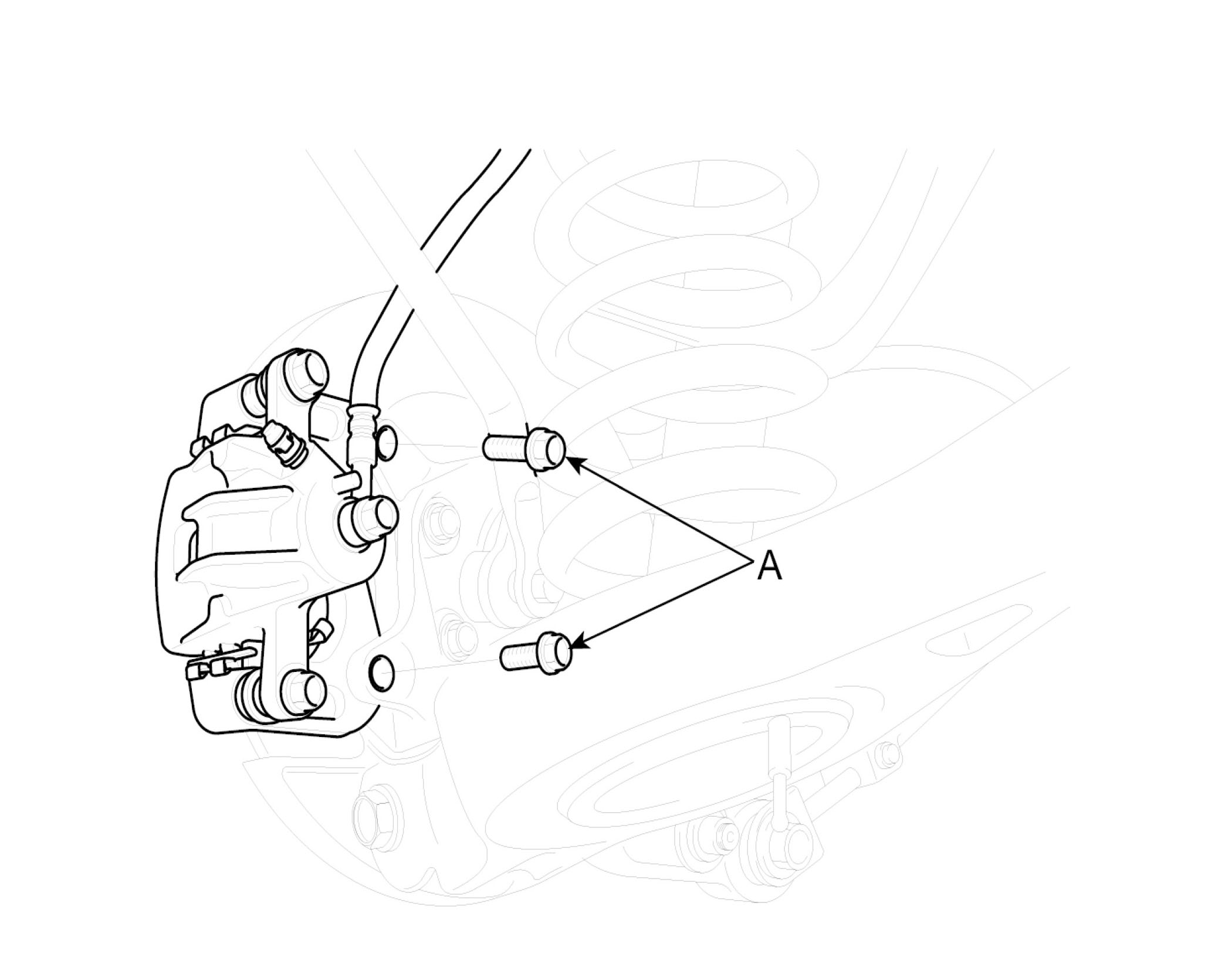 A