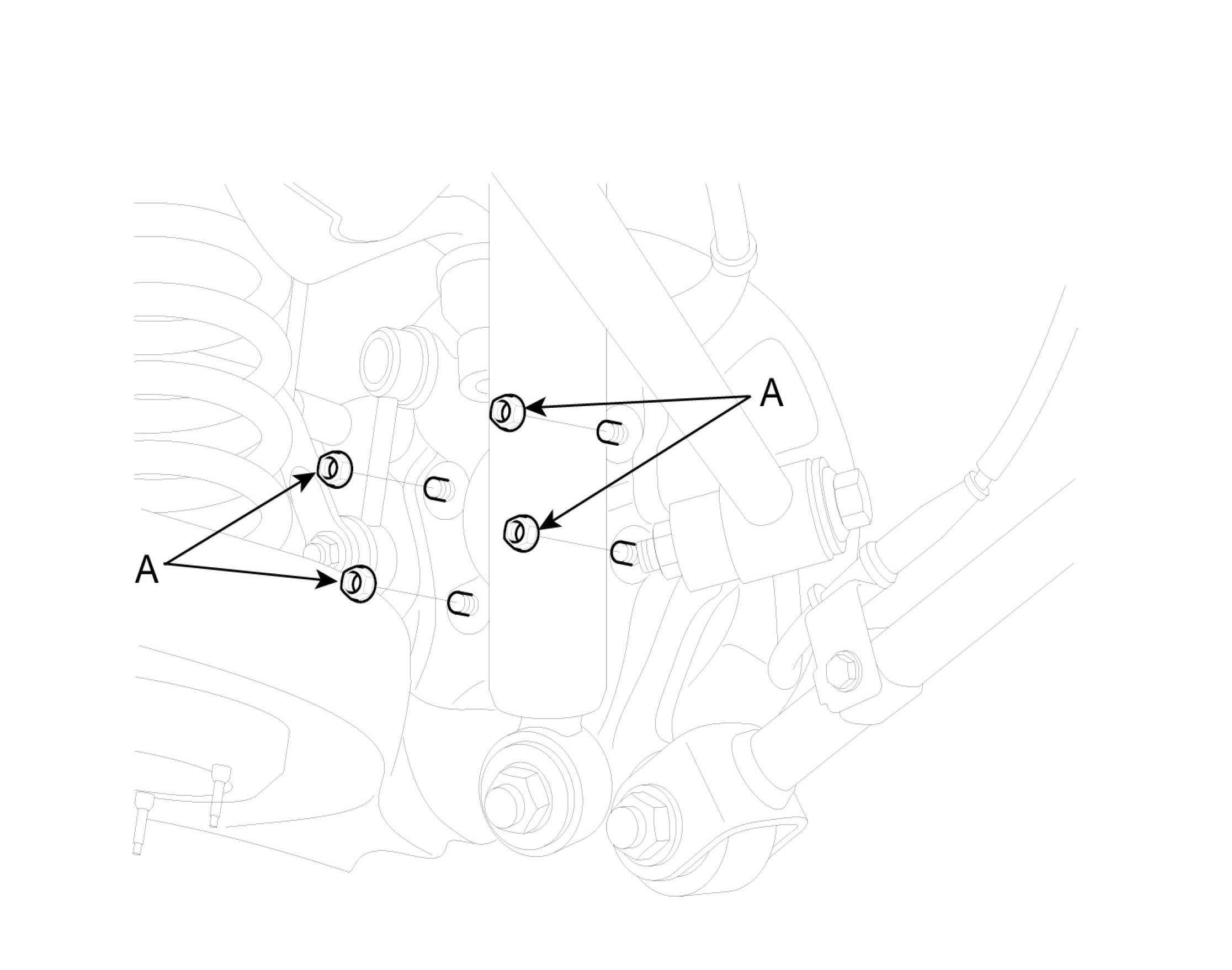 A

A