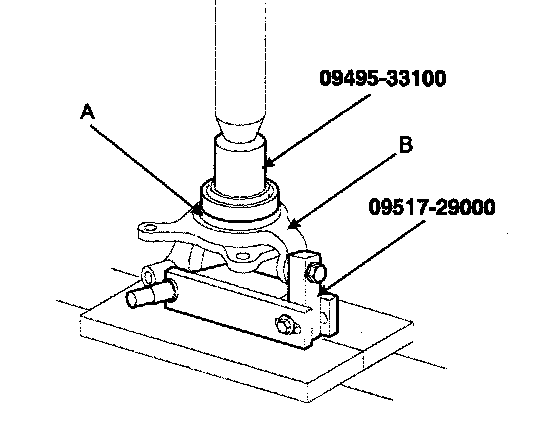 09495-33100
A
B
09517-29000