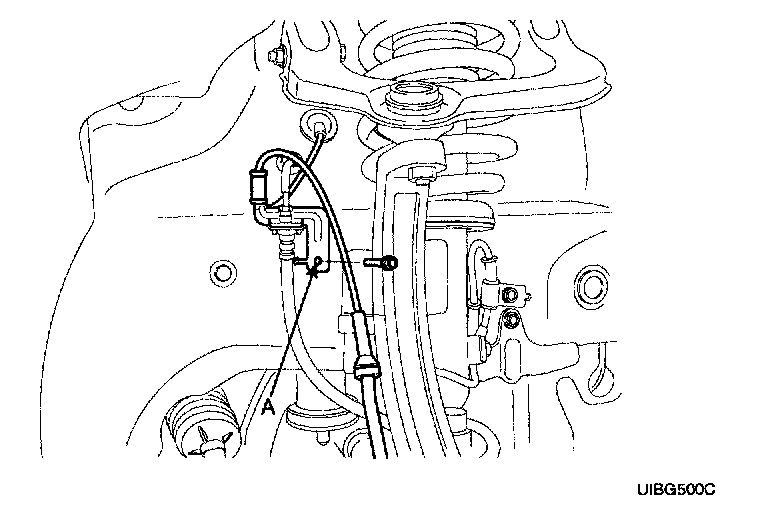 A

UIBG500C