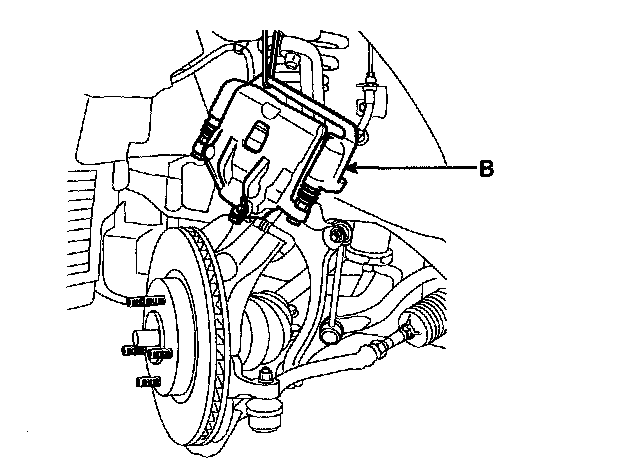 B