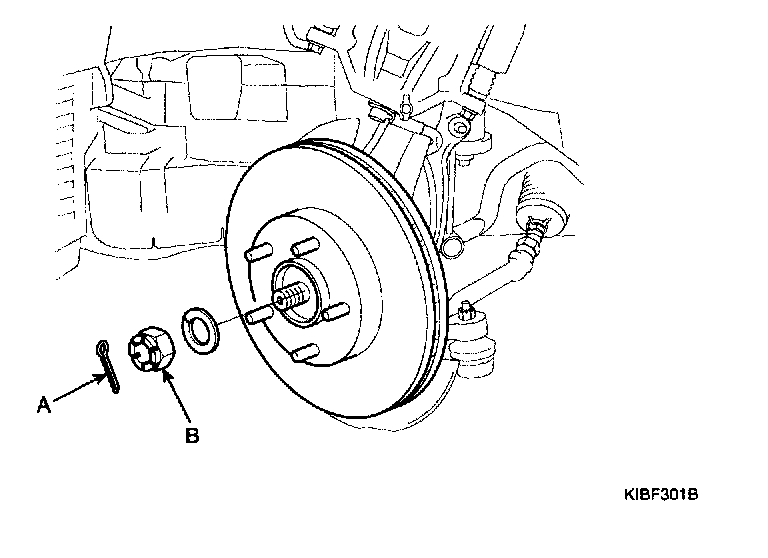 A

B

KIBF301B