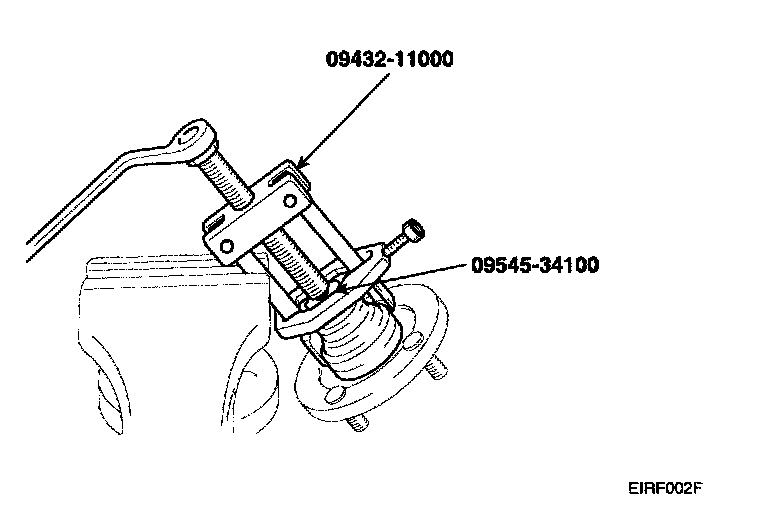 09432-11000

09545-34100

EIRF002F