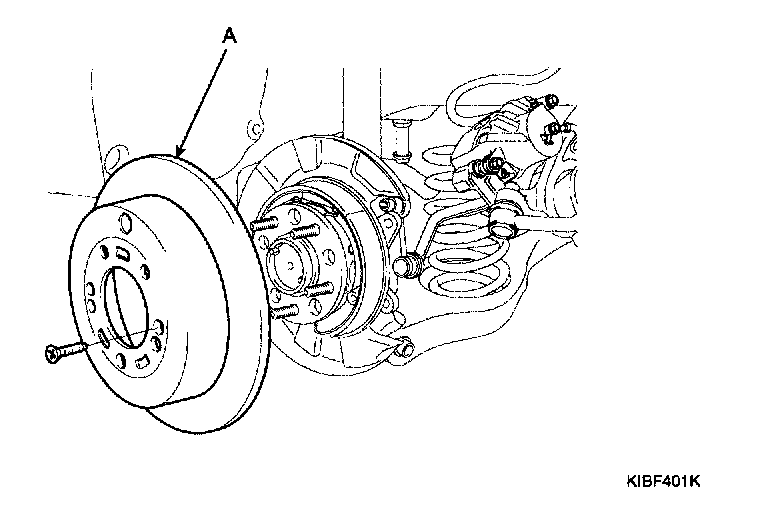 A

KIBF401K