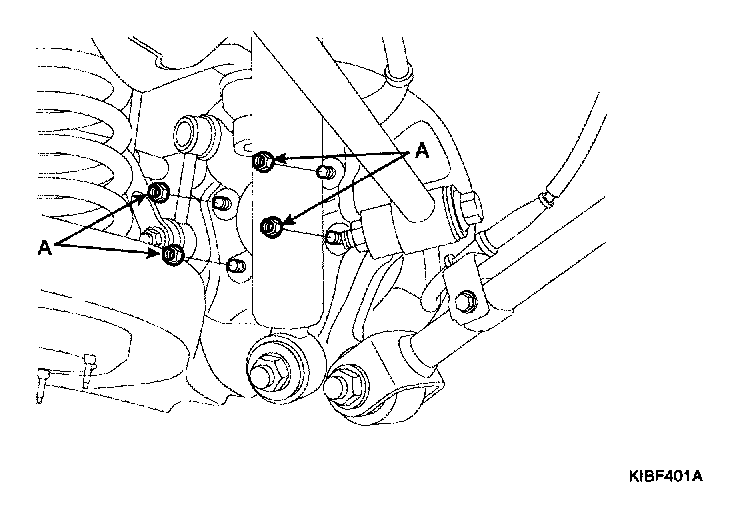 A
A
KIBF401A