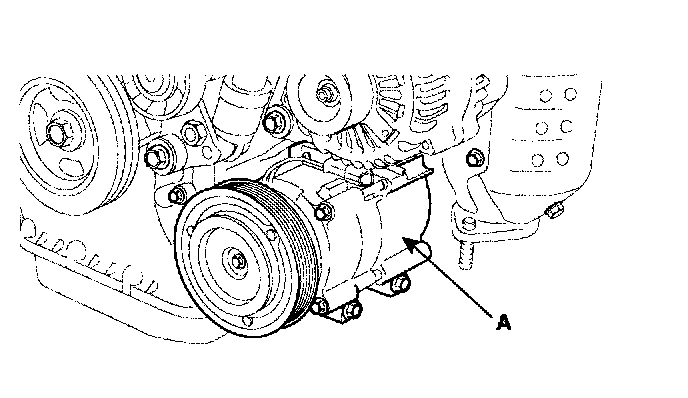 A