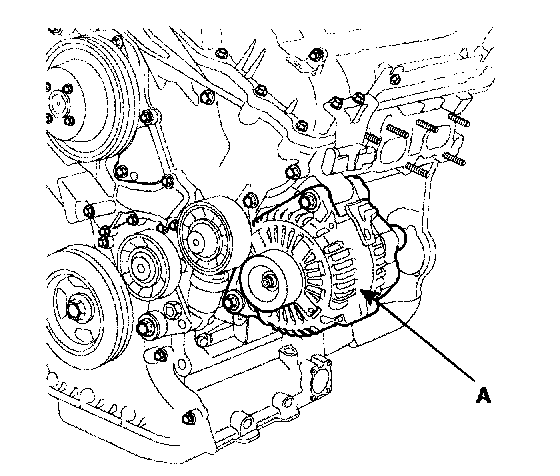 A