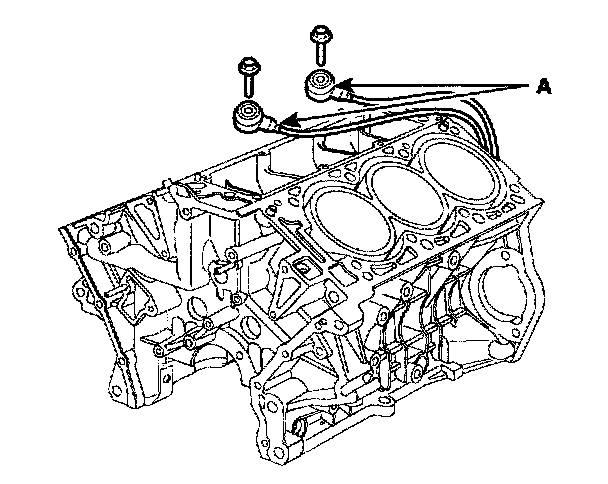 A