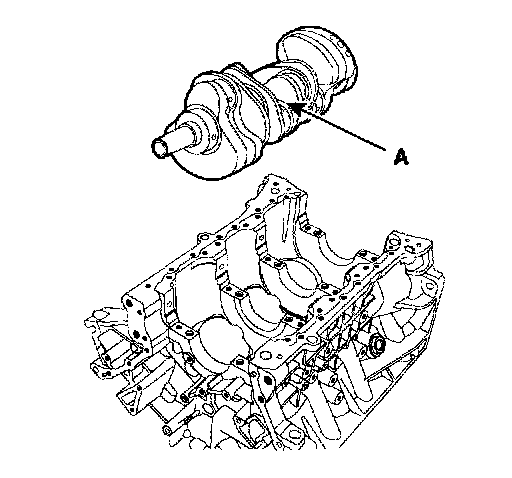 A