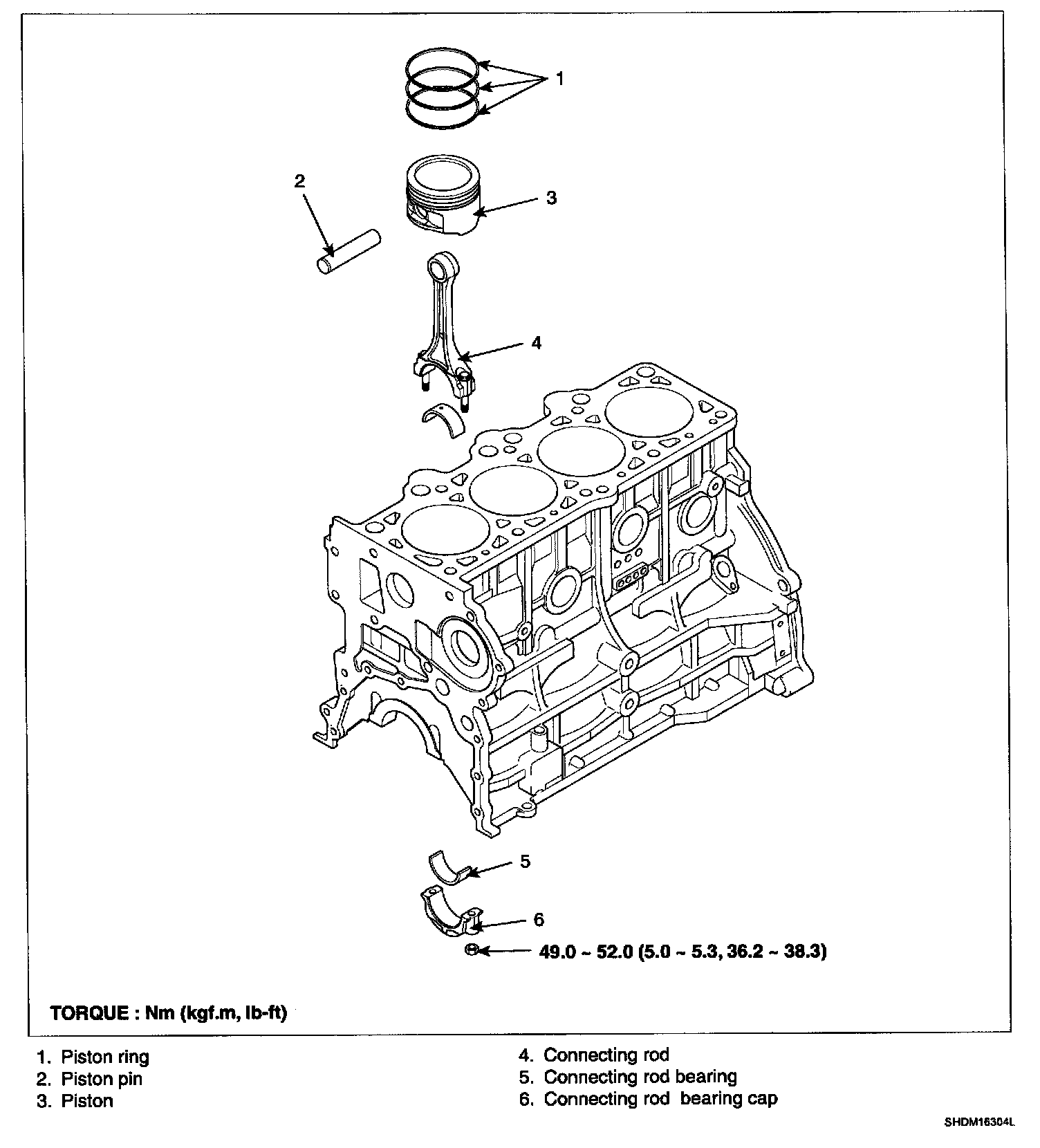 1

2

3

4

5

6

49.0 ~ 52.0 (5.0 ~ 5.3, 36.2 ~ 38.3)

TORQUE : Nm (kgf.m, lb-ft)

1. Piston ring
2. Piston pin
3. Piston

4. Connecting rod
5. Connecting rod bearing
6. Connecting rod bearing cap

SHDM16304L