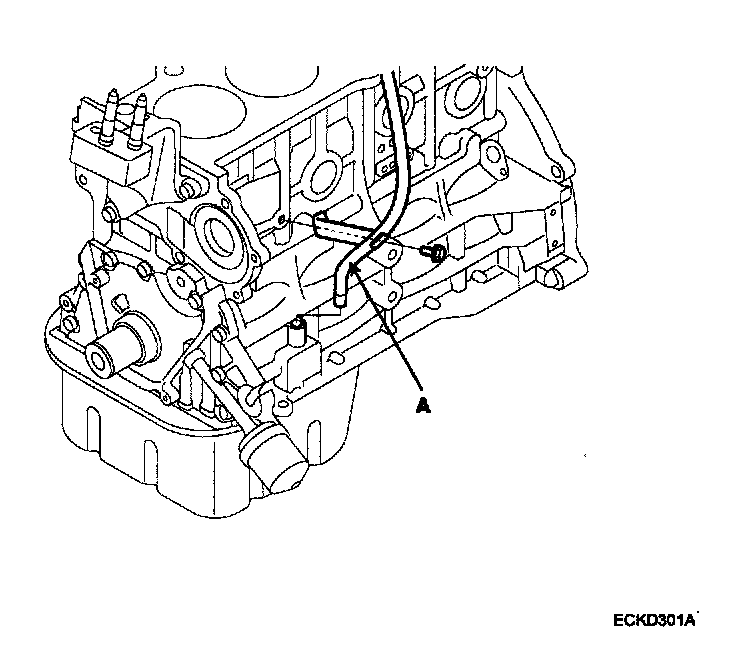 A

ECKD301A