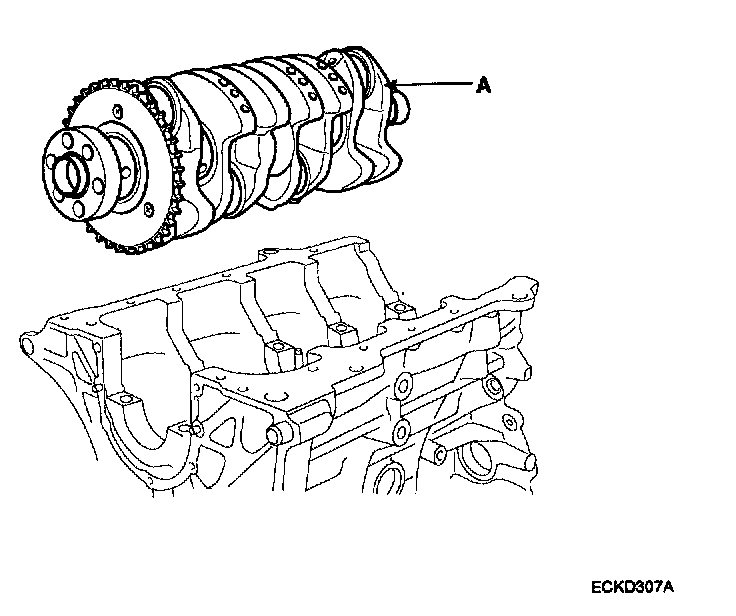 A

ECKD307A