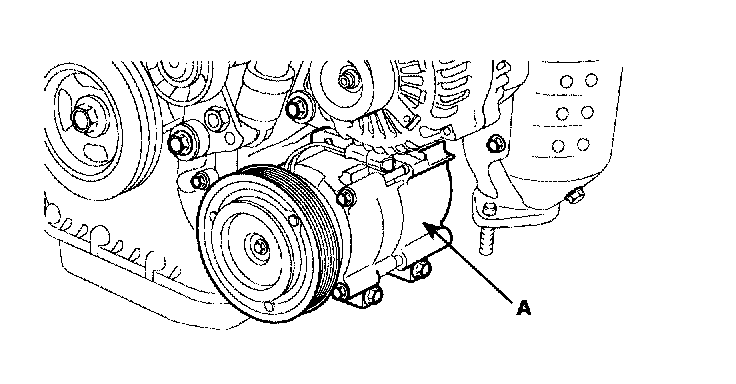 A