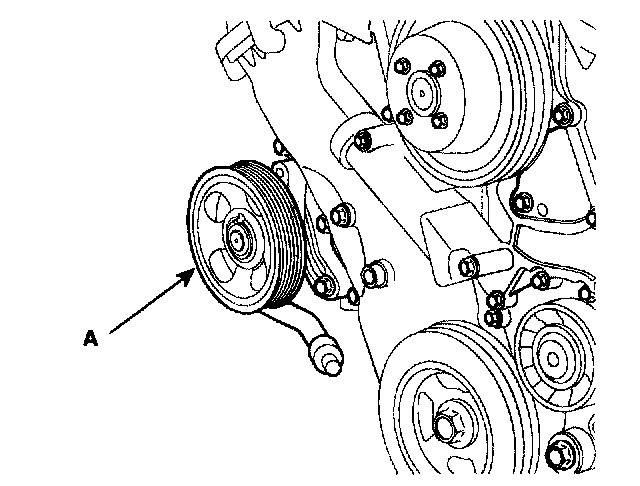 A