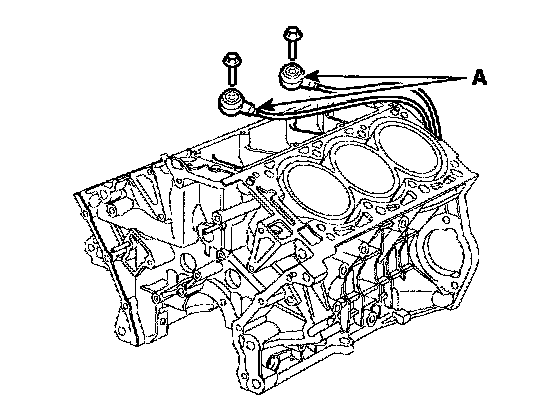 A