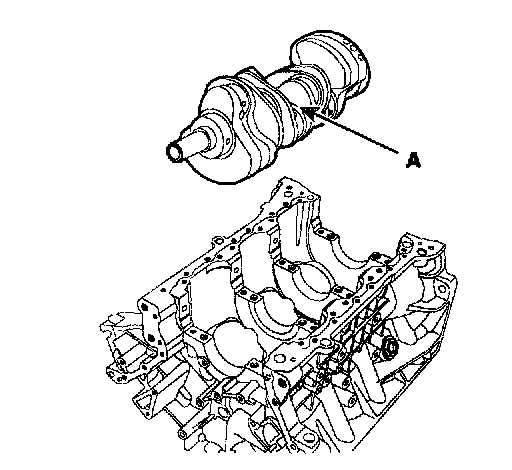 A