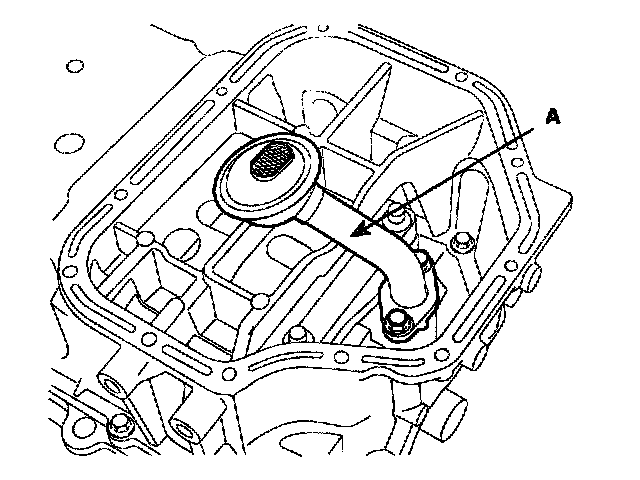 A