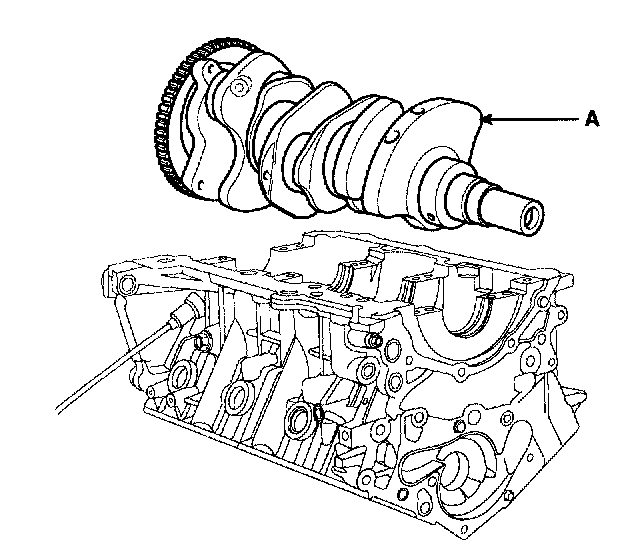 A