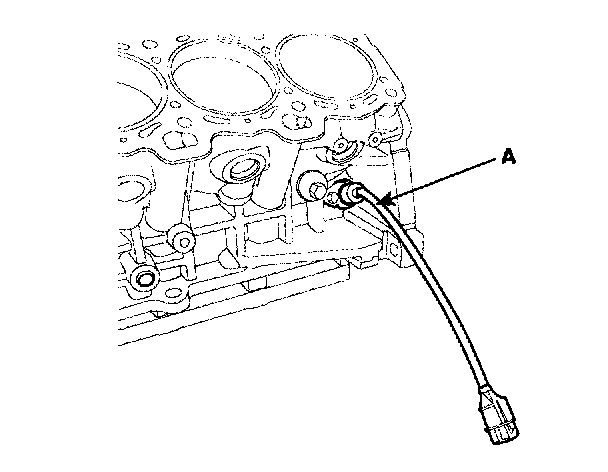 A