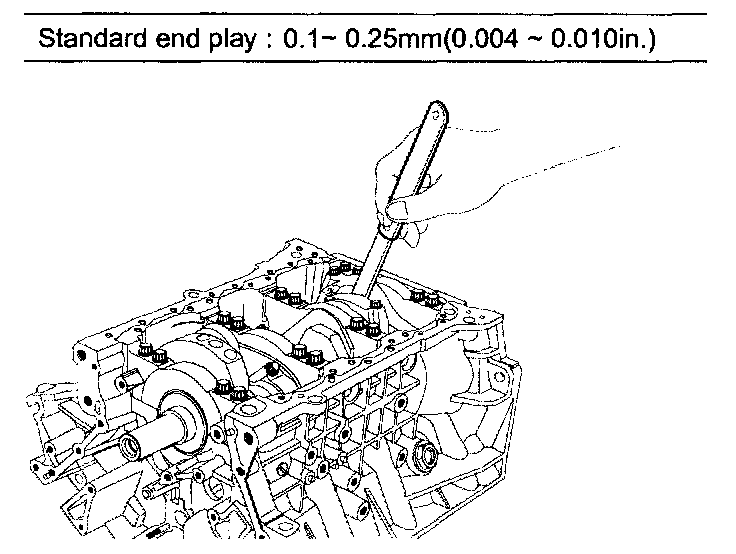 Standard end play : 0.1~ 0.25mm(0.004 ~ 0.010in.)