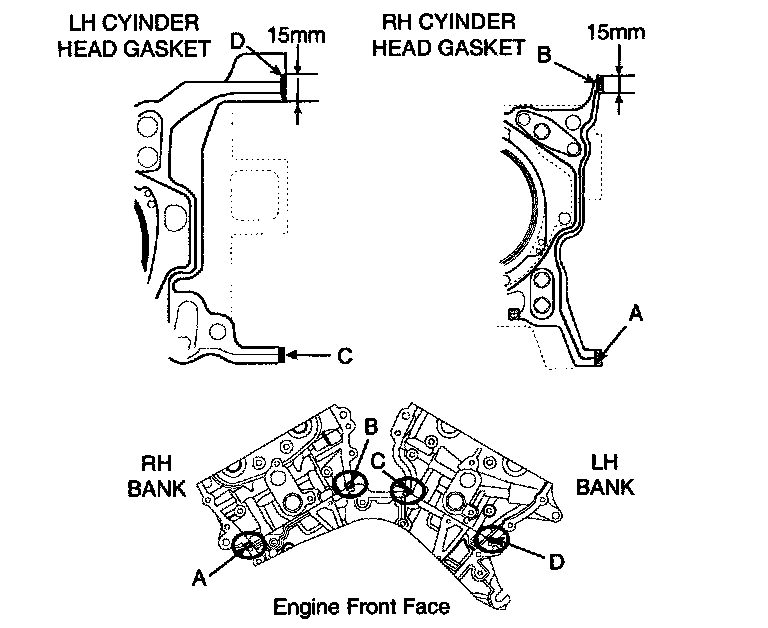 LH CYINDER HEAD GASKET

D

15mm

C

RH CYINDER HEAD GASKET

B

15mm

A

RH BANK

B

C

LH BANK

A

D

Engine Front Face