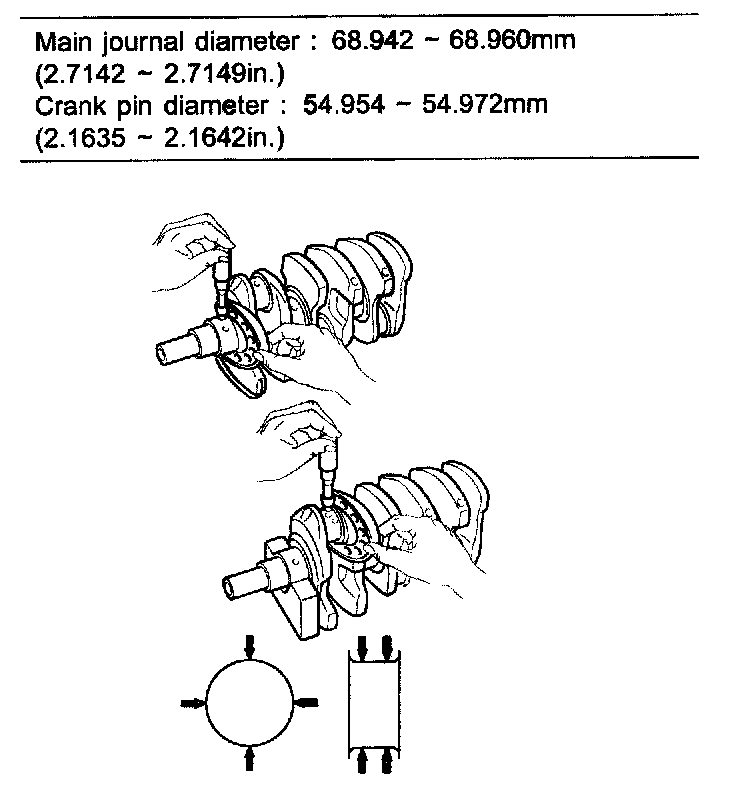 Main journal diameter : 68.942 ~ 68.960mm (2.7142 ~ 2.7149in.)
Crank pin diameter : 54.954 ~ 54.972mm (2.1635 ~ 2.1642in.)