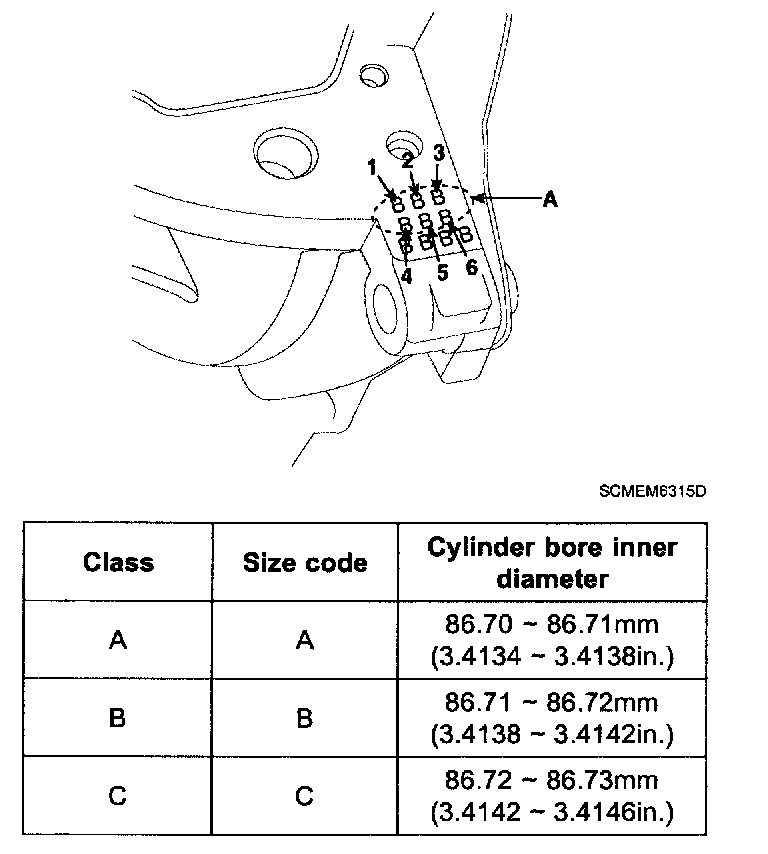 1 2 3

A

4 5 6

SCMEM6315D

| Class | Size code | Cylinder bore inner diameter |
|---|---|---|
| A | A | 86.70 ~ 86.71mm (3.4134 ~ 3.4138in.) |
| B | B | 86.71 ~ 86.72mm (3.4138 ~ 3.4142in.) |
| C | C | 86.72 ~ 86.73mm (3.4142 ~ 3.4146in.) |