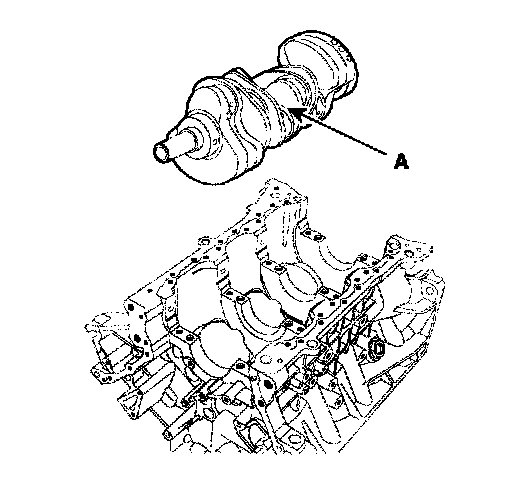 A