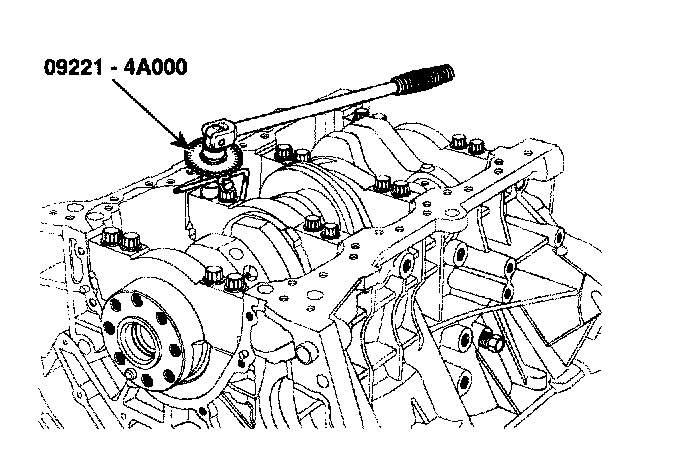 09221 - 4A000