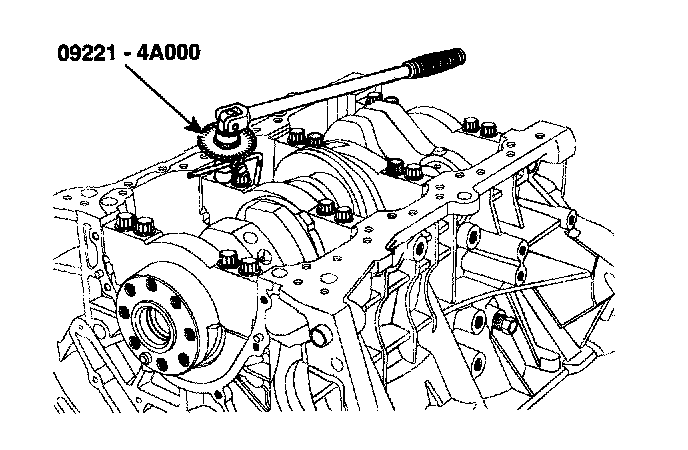 09221 - 4A000