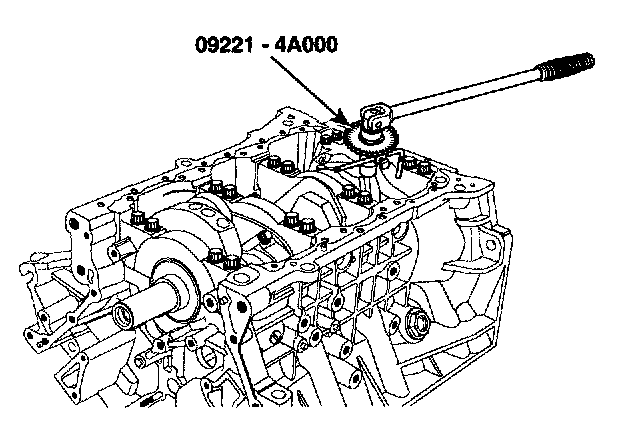 09221 - 4A000