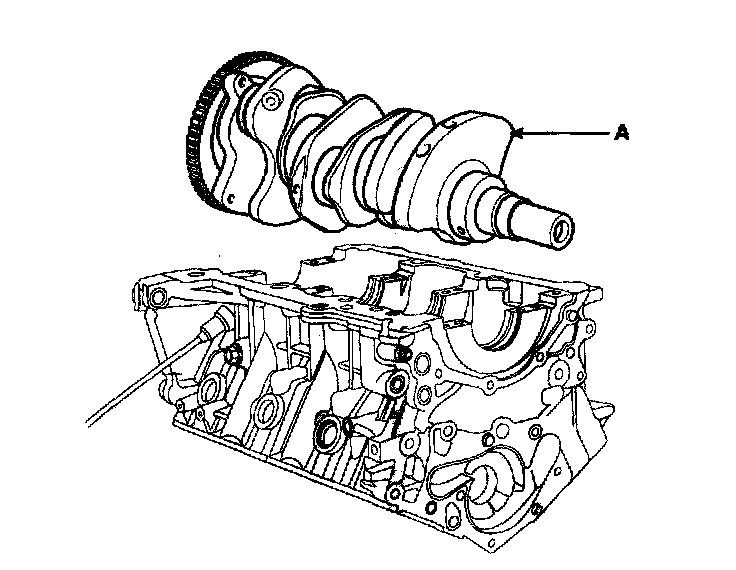 A