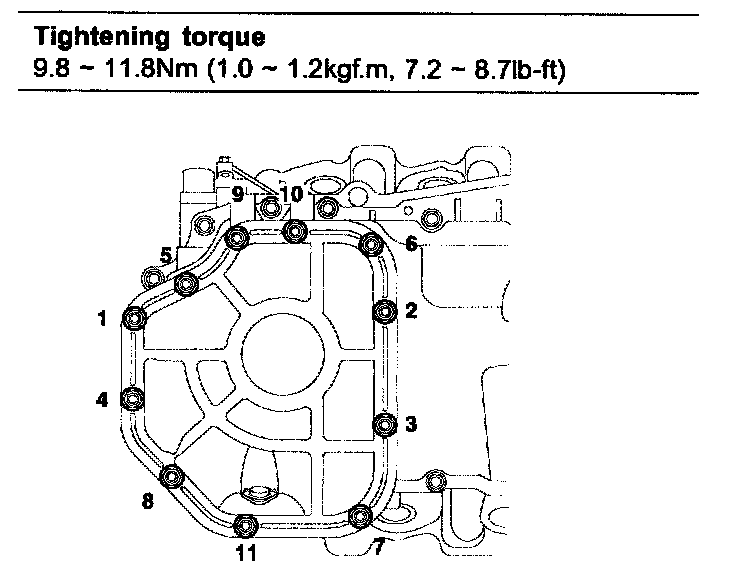 Tightening torque
9.8 ~ 11.8Nm (1.0 ~ 1.2kgf.m, 7.2 ~ 8.7lb-ft)

9
10
5
6
1
2
4
3
8
11
7