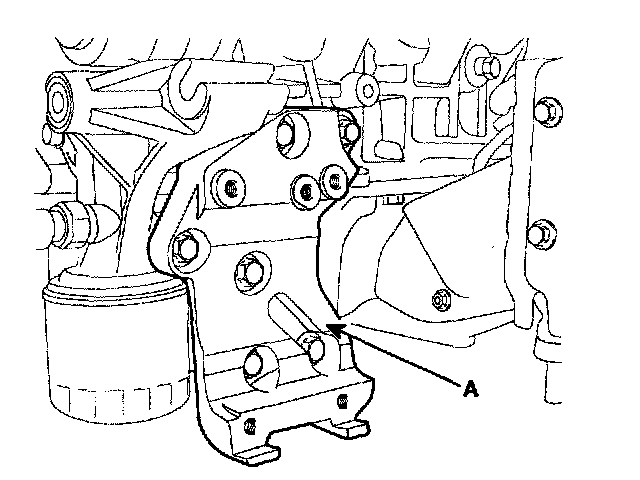 A