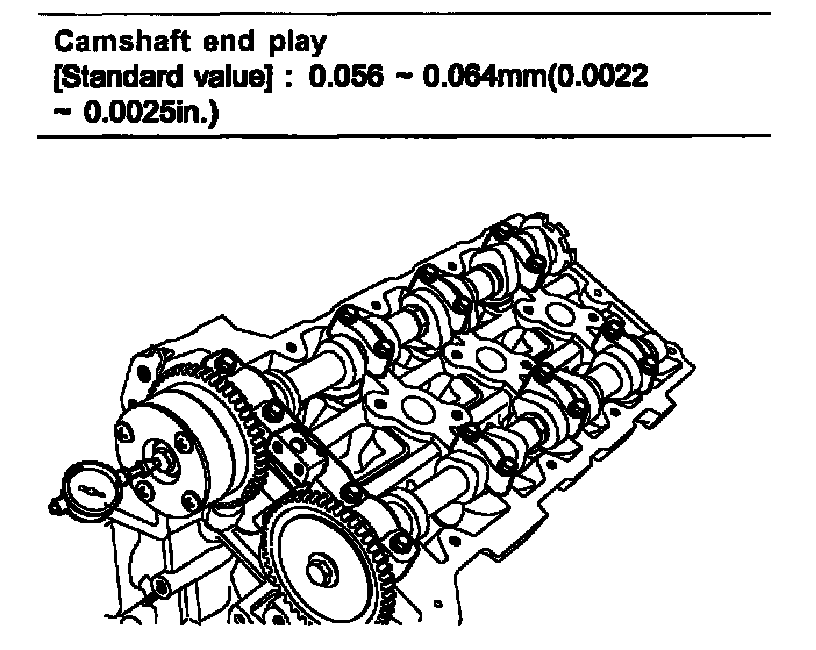 Camshaft end play
[Standard value] : 0.056 ~ 0.064mm(0.0022 ~ 0.0025in.)