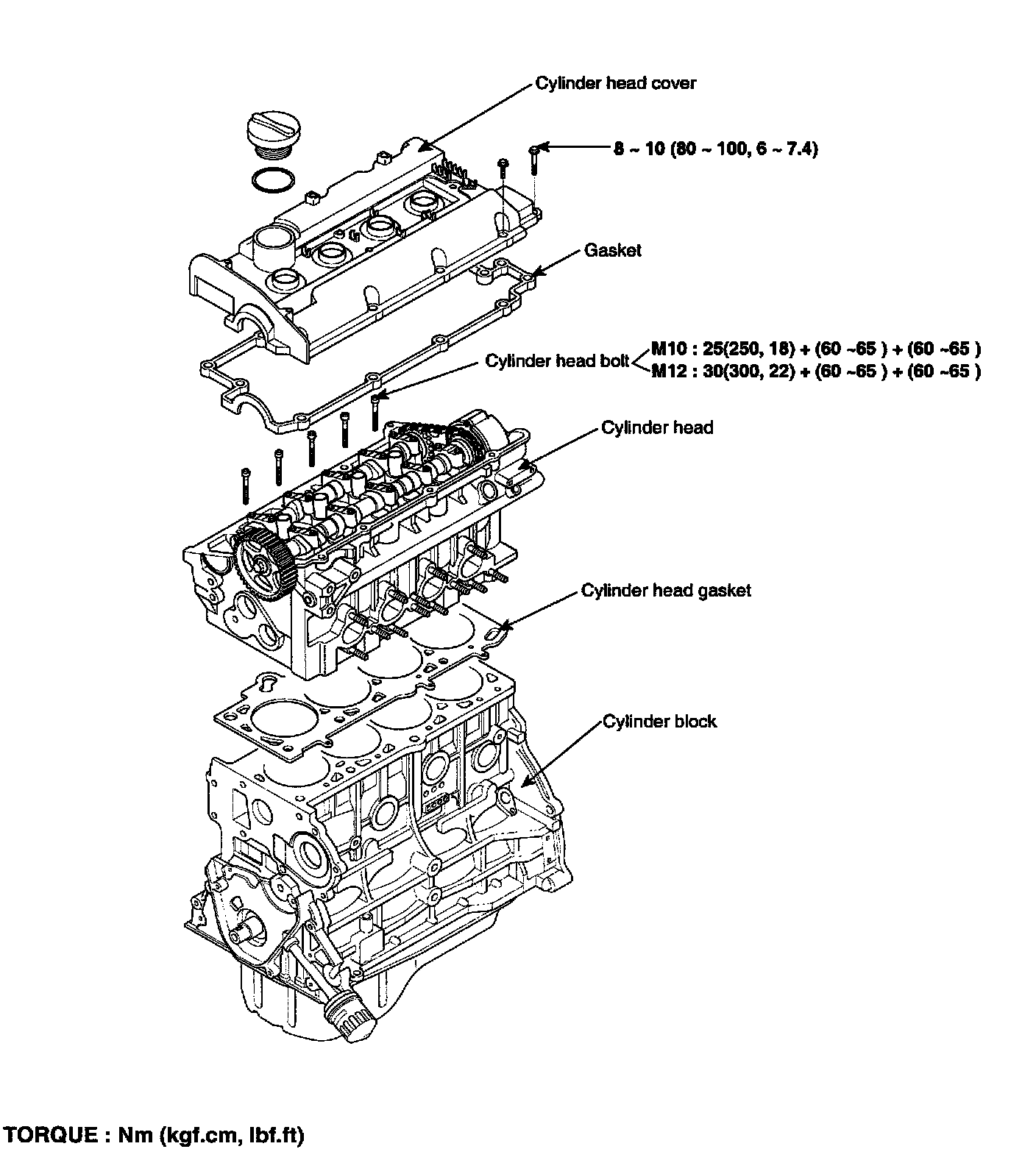 Cylinder head cover

8 ~ 10 (80 ~ 100, 6 ~ 7.4)

Gasket

Cylinder head bolt
M10 : 25(250, 18) + (60 ~65 ) + (60 ~65 )
M12 : 30(300, 22) + (60 ~65 ) + (60 ~65 )

Cylinder head

Cylinder head gasket

Cylinder block

TORQUE : Nm (kgf.cm, lbf.ft)