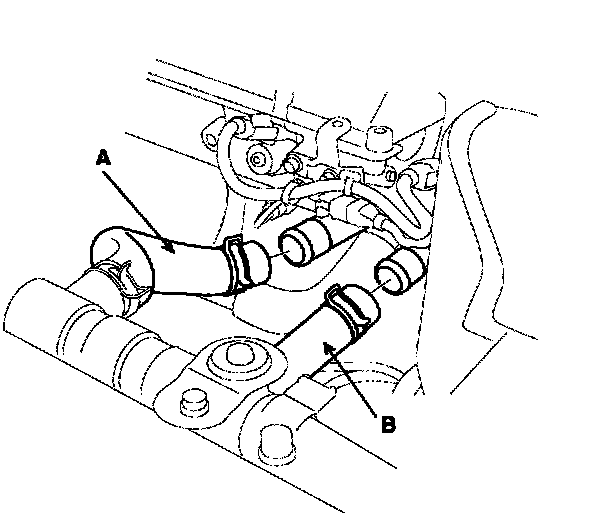 A

B