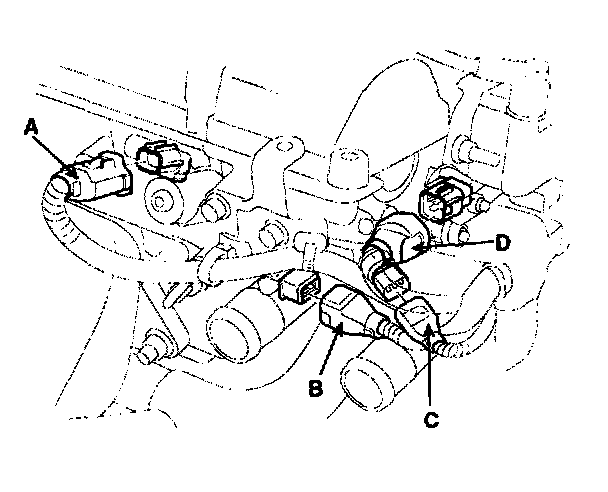 A
D
B
C