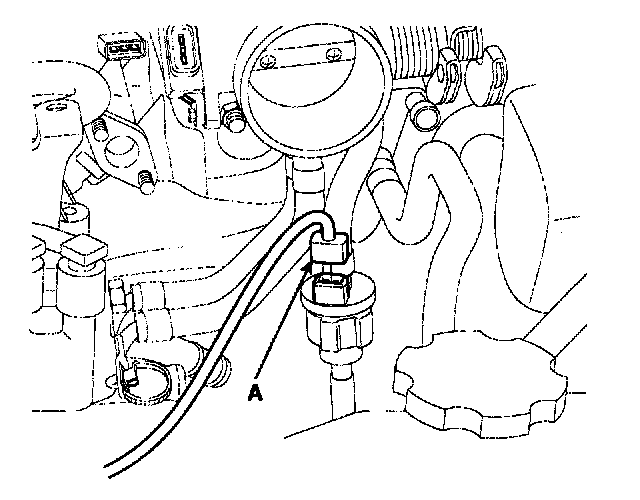 A