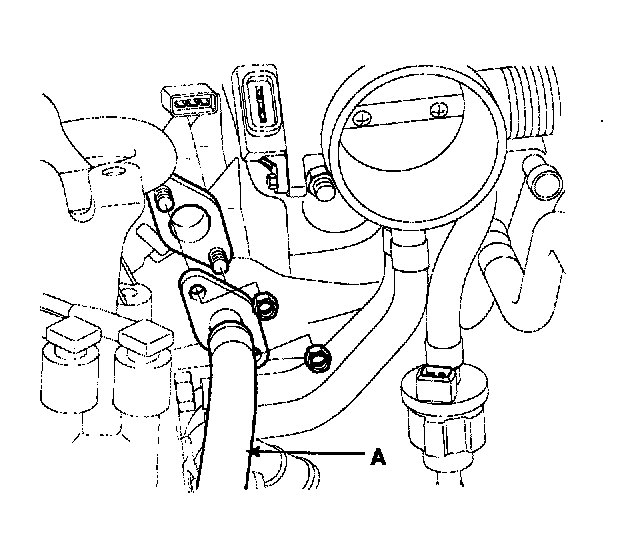 A