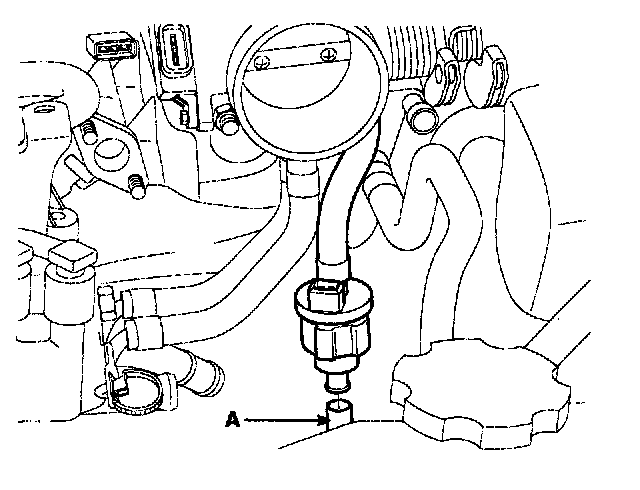 A