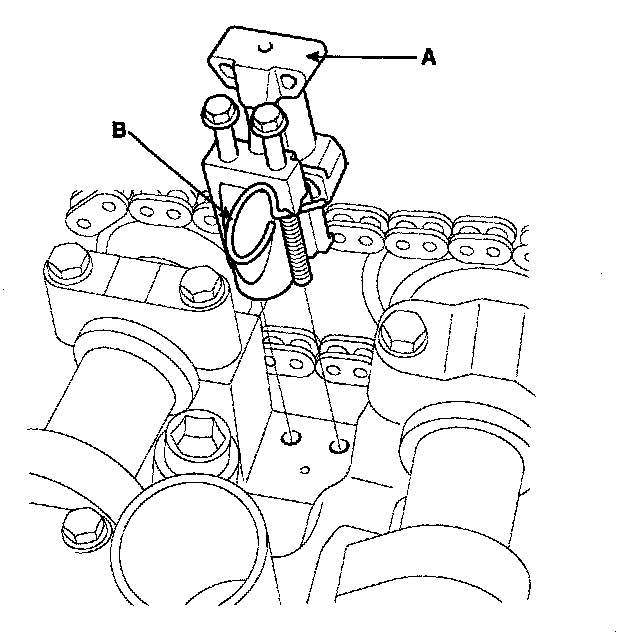 A
B