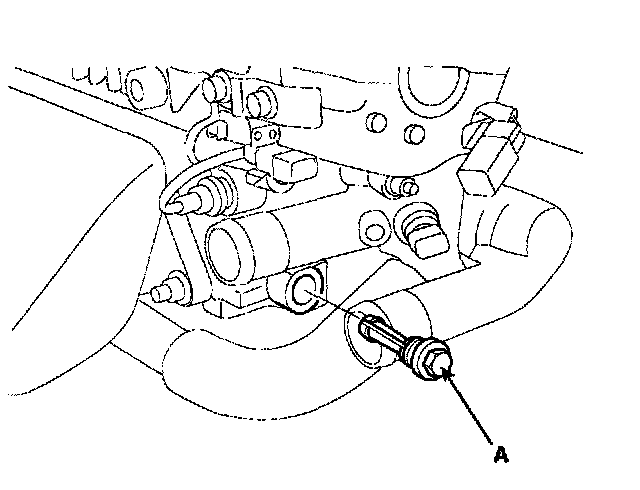 A