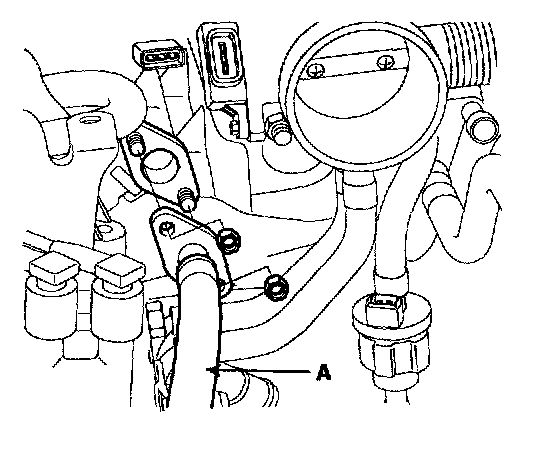 A