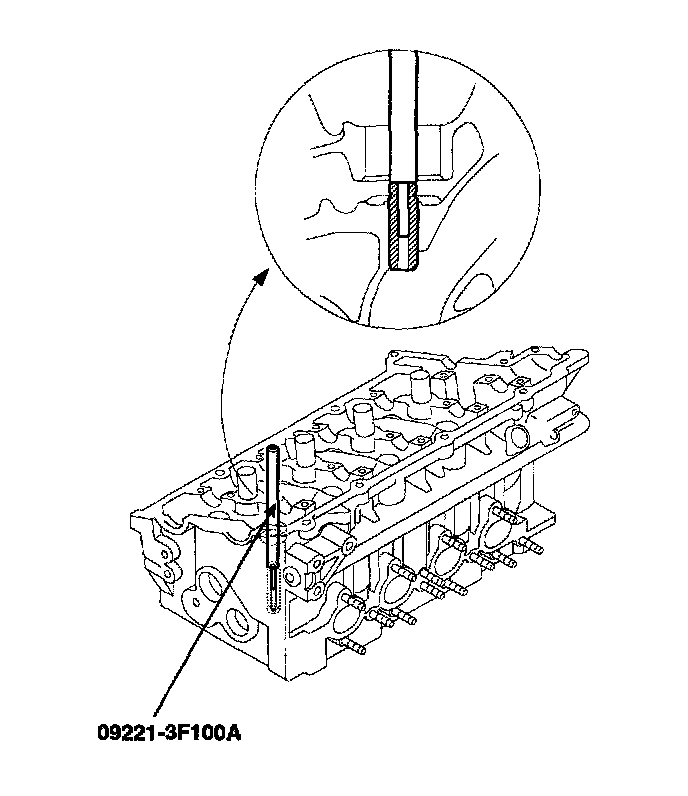 09221-3F100A