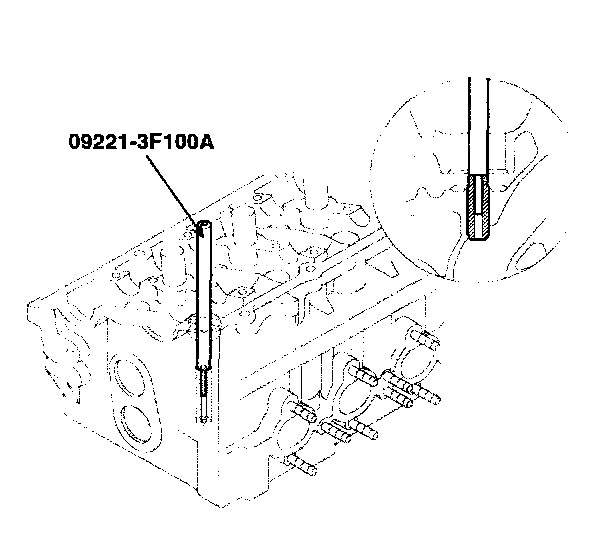 09221-3F100A